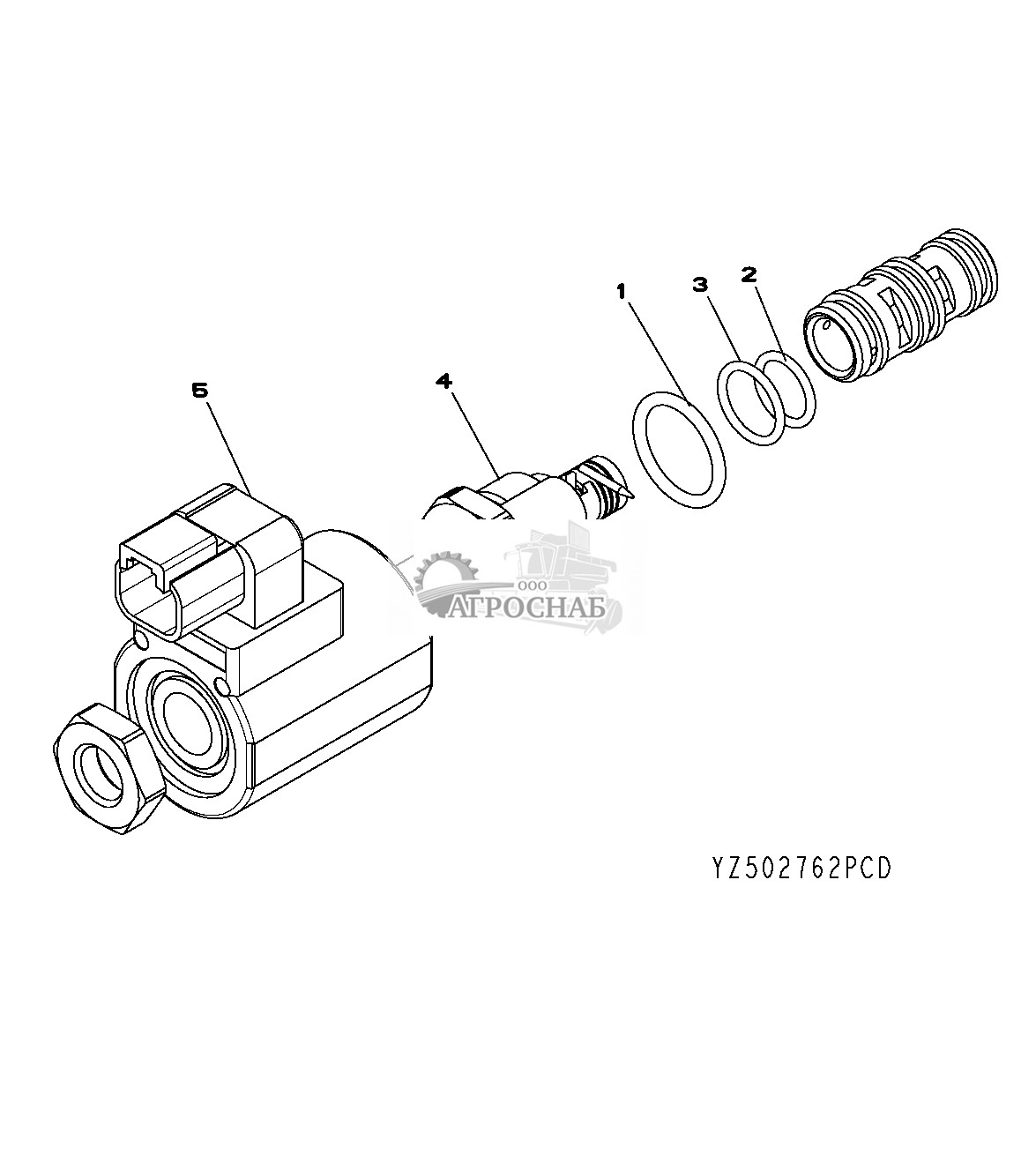 1
3
2
4
5
ООО
АГРОСНАБ
YZ502762PCD